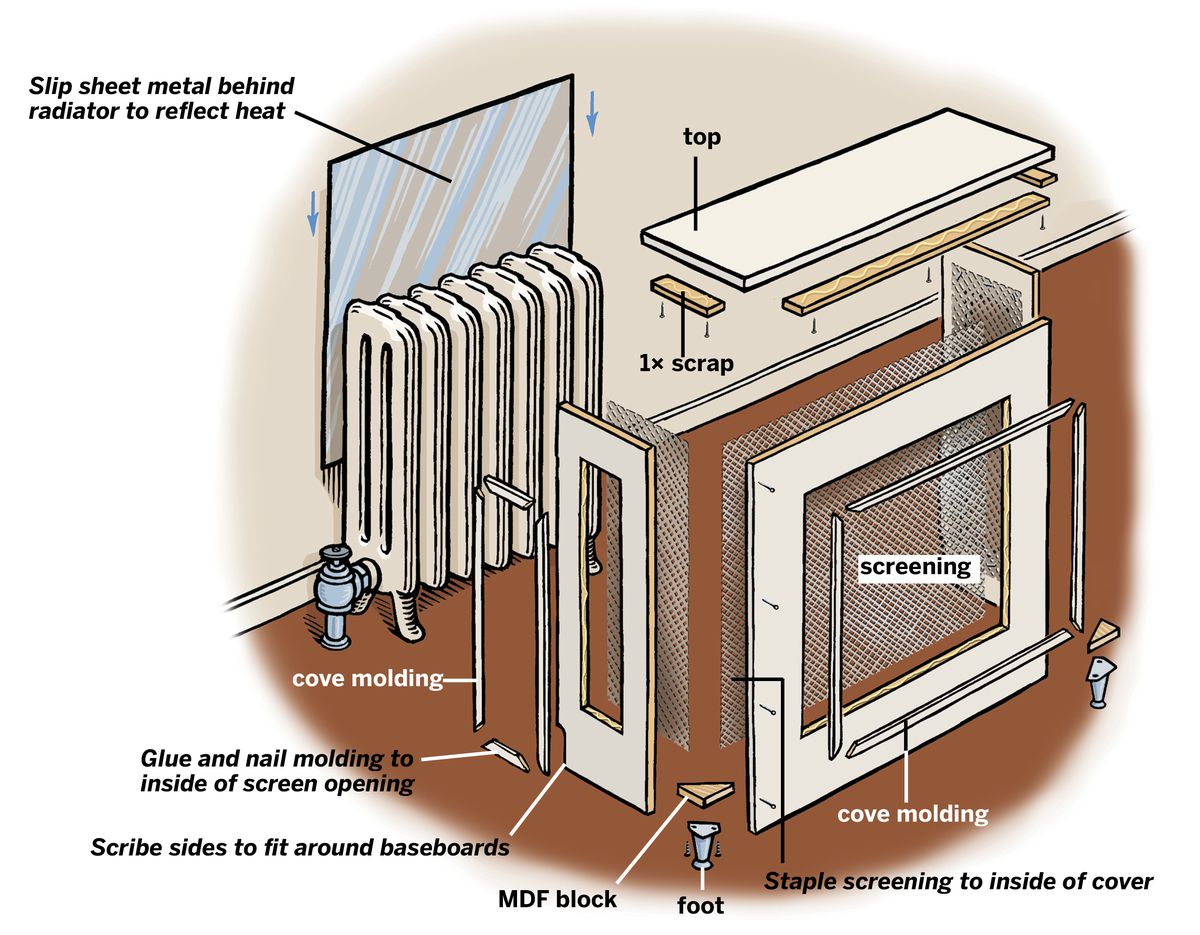 Slip sheet metal behind radiator to reflect heat

top

1× scrap

screening

cove molding

Glue and nail molding to inside of screen opening

Scribe sides to fit around baseboards

MDF block

foot

cove molding

Staple screening to inside of cover