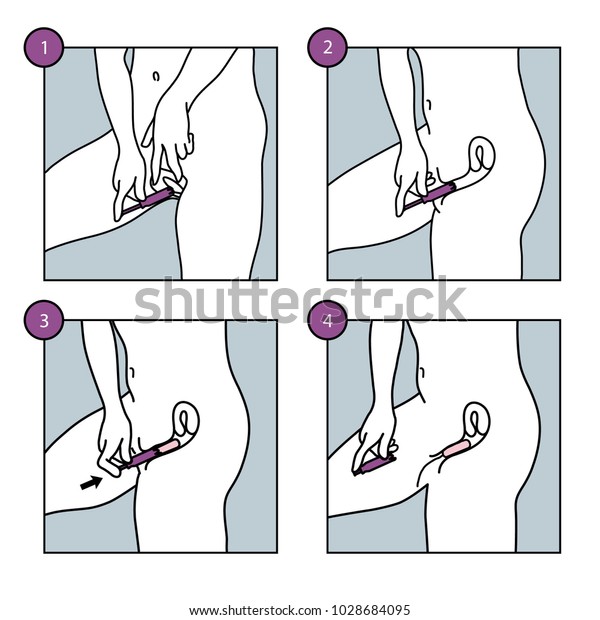 1

2

shutterstock

3

4

www.shutterstock.com · 1028684095