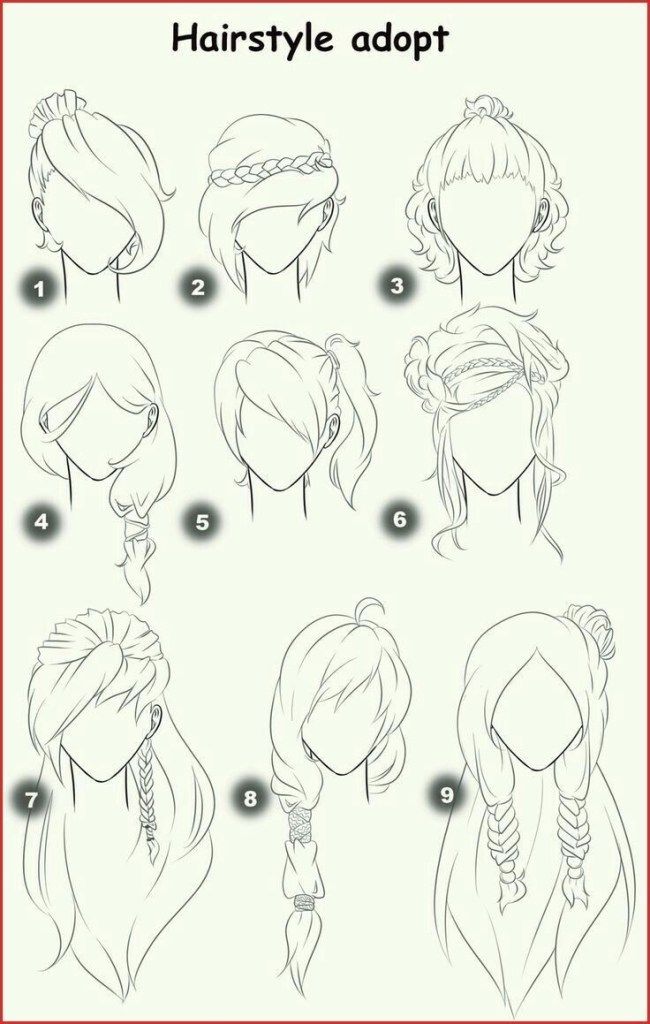 Hairstyle adopt

1

2

3

4

5

6

7

8

9