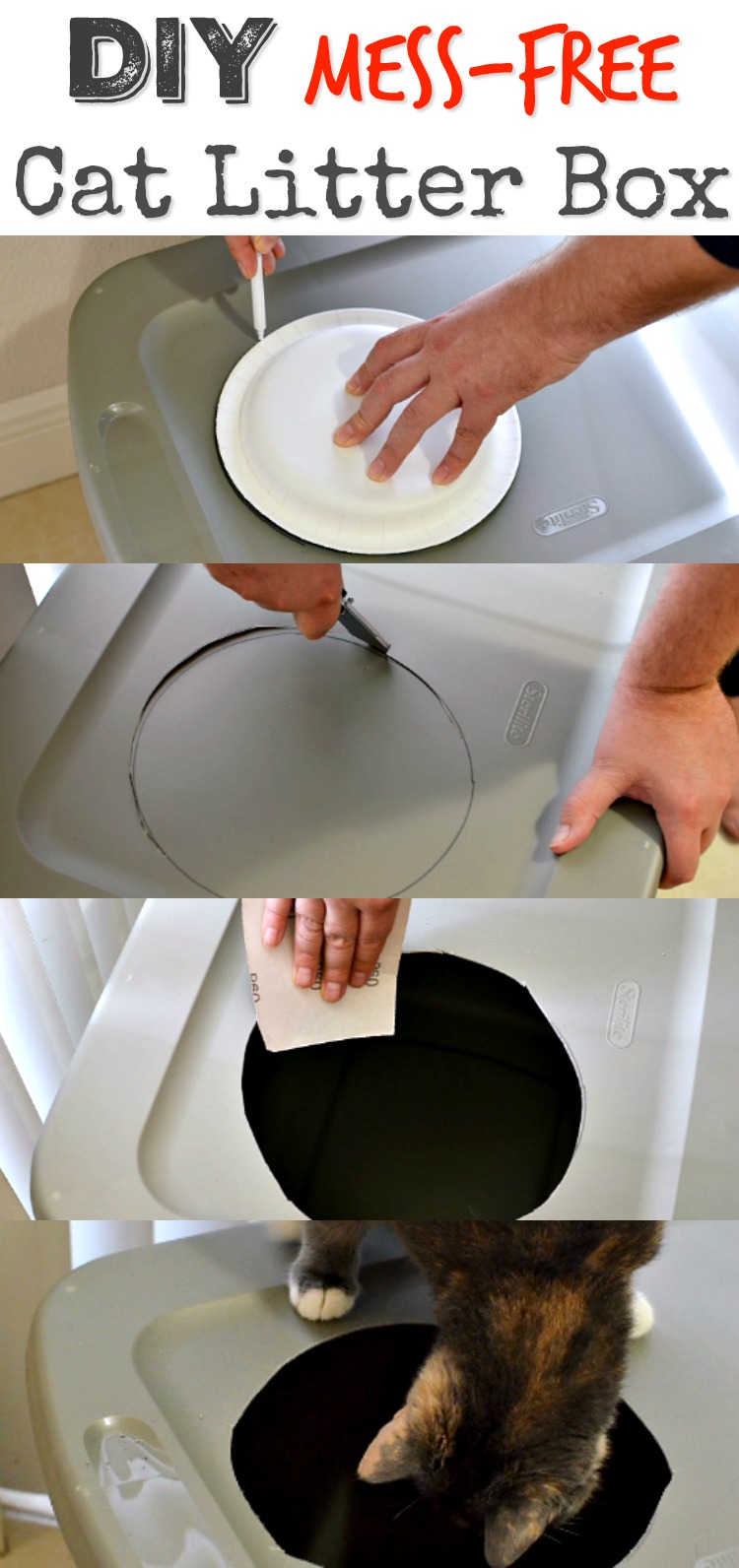 DIY MESS-FREE Cat Litter Box

Sterilite

Sterilite

Sterilite