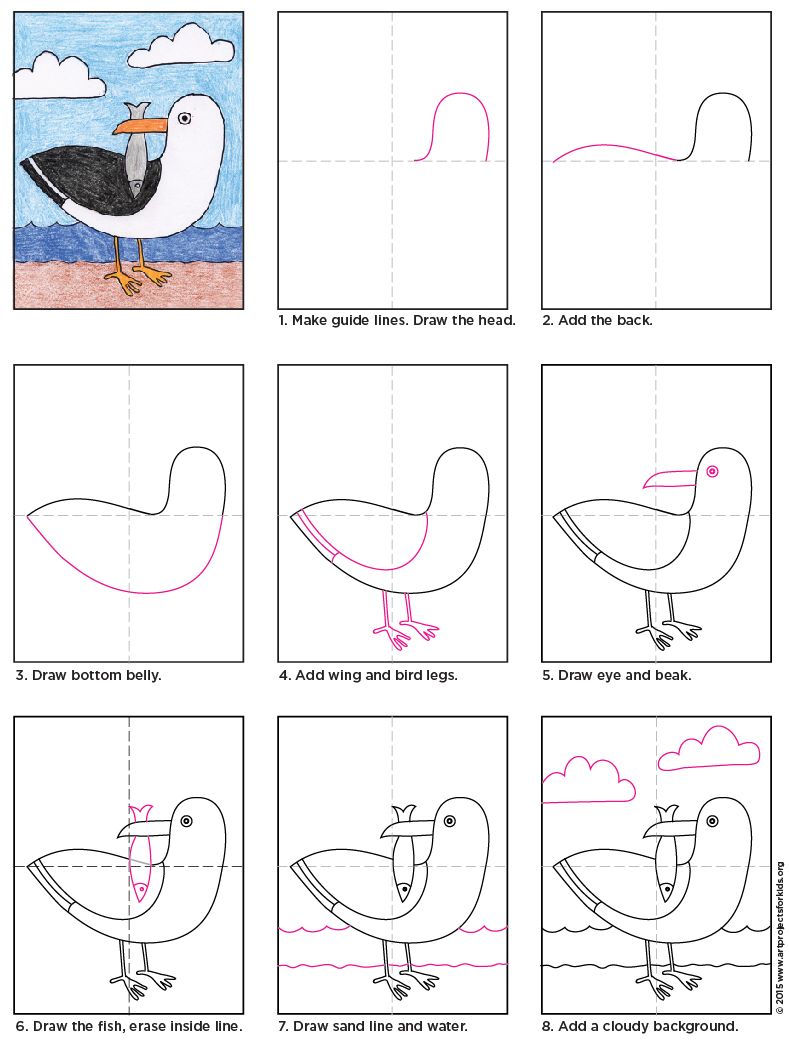 1. Make guide lines. Draw the head.

2. Add the back.

3. Draw bottom belly.

4. Add wing and bird legs.

5. Draw eye and beak.

6. Draw the fish, erase inside line.

7. Draw sand line and water.

8. Add a cloudy background.

© 2015 www.artprojectsforkids.org