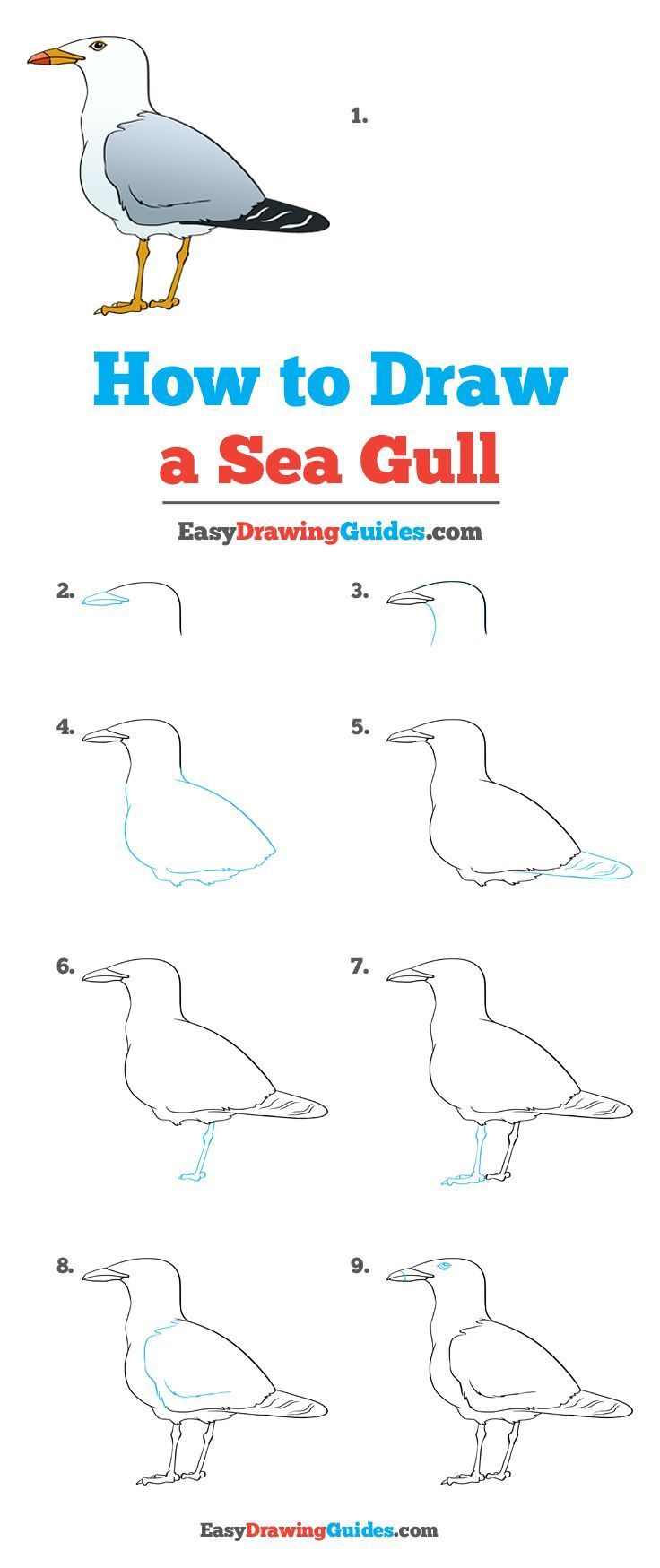 1.

How to Draw a Sea Gull

EasyDrawingGuides.com

2.

3.

4.

5.

6.

7.

8.

9.

EasyDrawingGuides.com