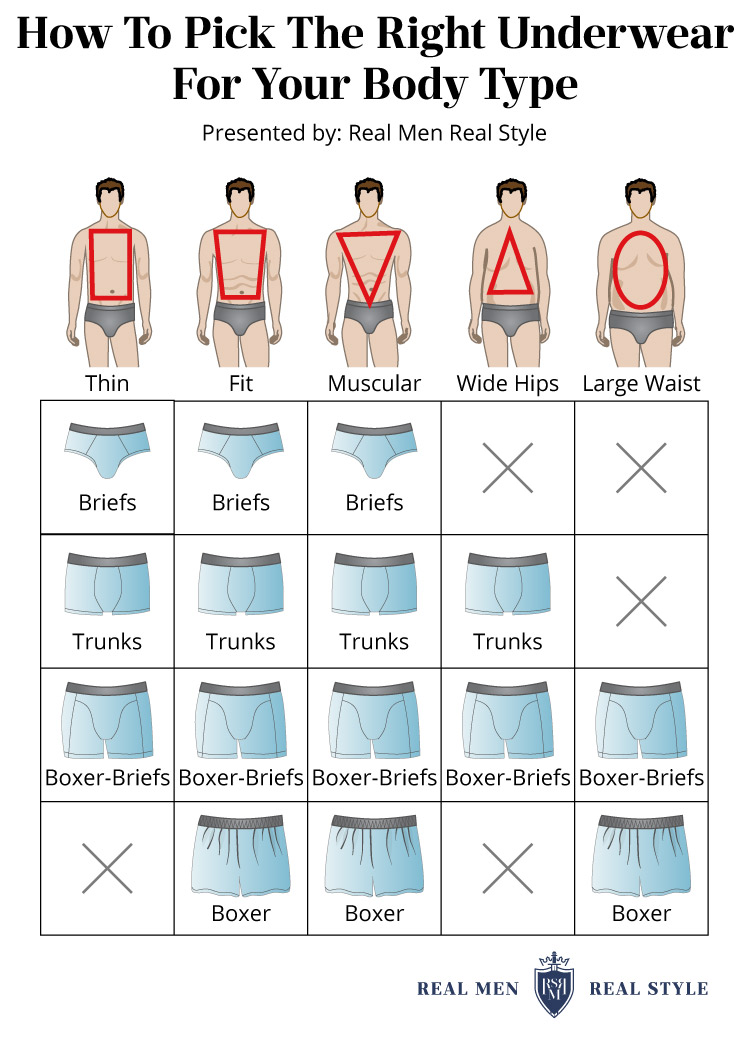 How To Pick The Right Underwear For Your Body Type

Presented by: Real Men Real Style

| Thin | Fit | Muscular | Wide Hips | Large Waist |
|---|---|---|---|---|
| Briefs | Briefs | Briefs | | |
| Trunks | Trunks | Trunks | Trunks | |
| Boxer-Briefs | Boxer-Briefs | Boxer-Briefs | Boxer-Briefs | Boxer-Briefs |
| | Boxer | Boxer | | Boxer |

REAL MEN RSM REAL STYLE