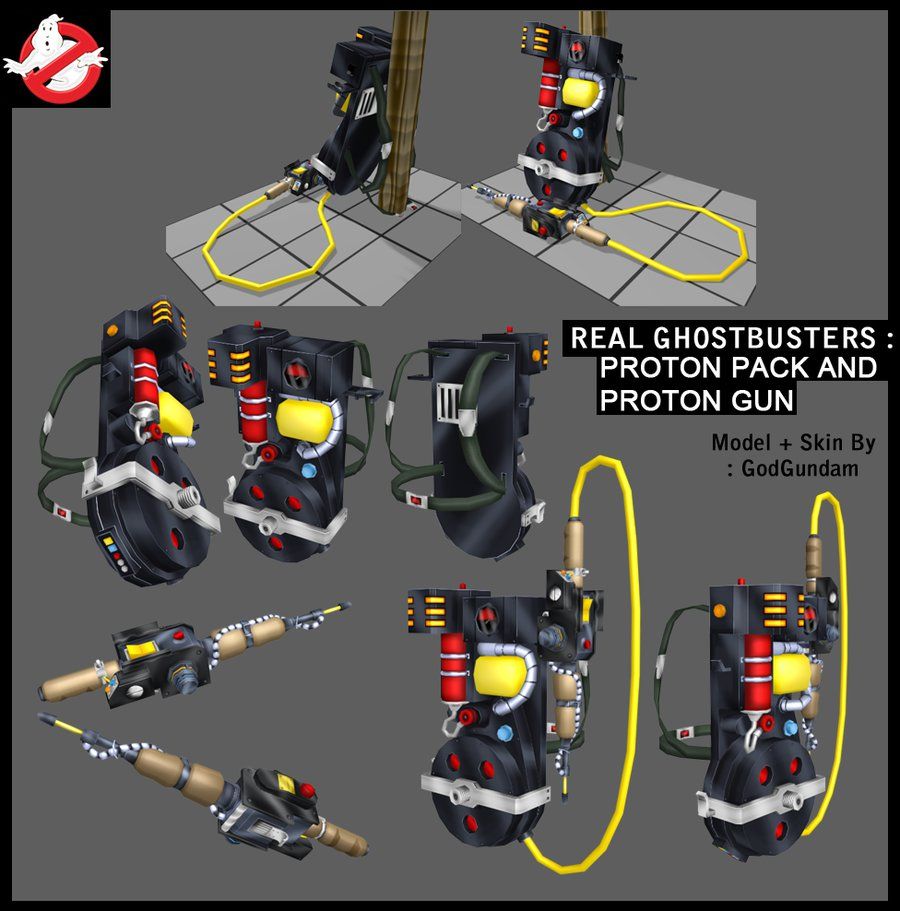 REAL GHOSTBUSTERS :
PROTON PACK AND
PROTON GUN

Model + Skin By
: GodGundam